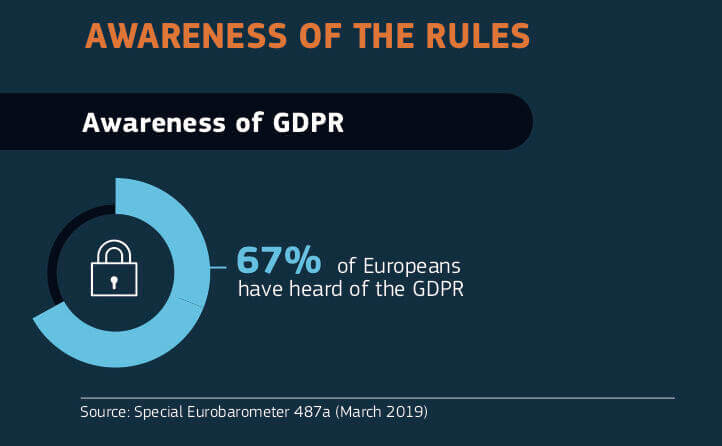 AWARENESS OF THE RULES

Awareness of GDPR

67% of Europeans have heard of the GDPR

Source: Special Eurobarometer 487a (March 2019)